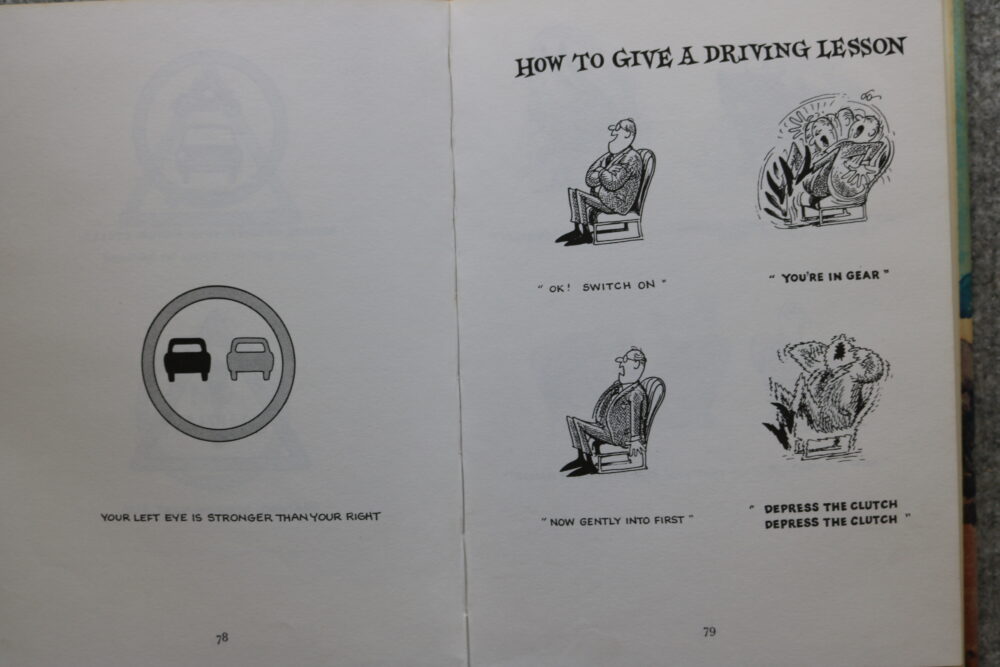 YOUR LEFT EYE IS STRONGER THAN YOUR RIGHT

78

HOW TO GIVE A DRIVING LESSON

" OK! SWITCH ON "

" YOU'RE IN GEAR "

" NOW GENTLY INTO FIRST "

" DEPRESS THE CLUTCH DEPRESS THE CLUTCH "

79